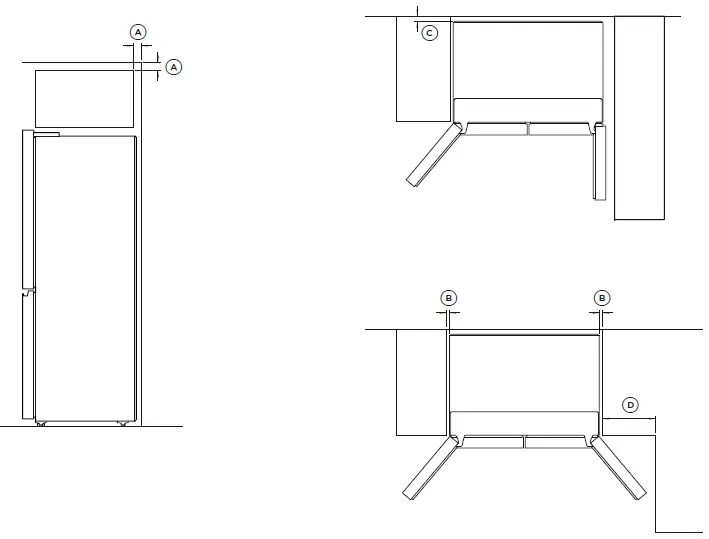 A
A
C
B
B
D