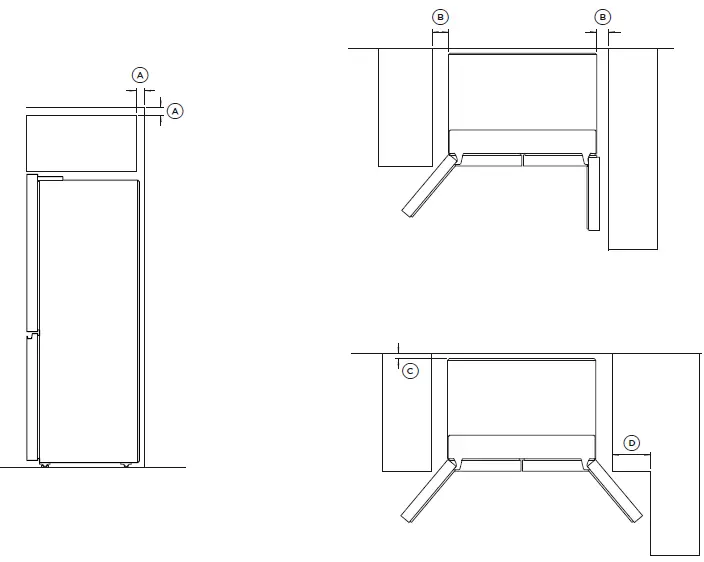 A
A
B
B
C
D