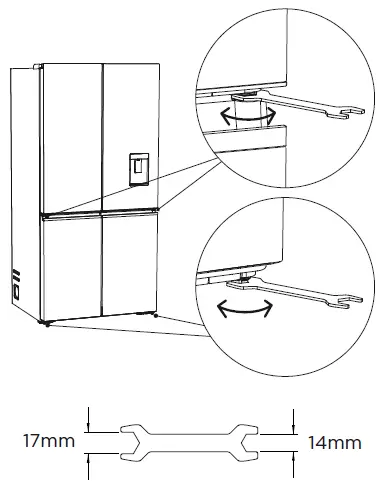 17mm

14mm