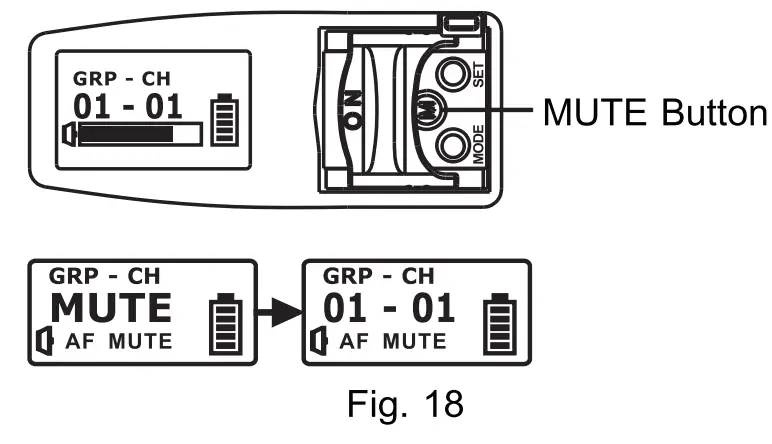 GRP - CH
01 - 01

ON

SET

M

MODE

MUTE Button

GRP - CH
MUTE
AF MUTE

GRP - CH
01 - 01
AF MUTE

Fig. 18