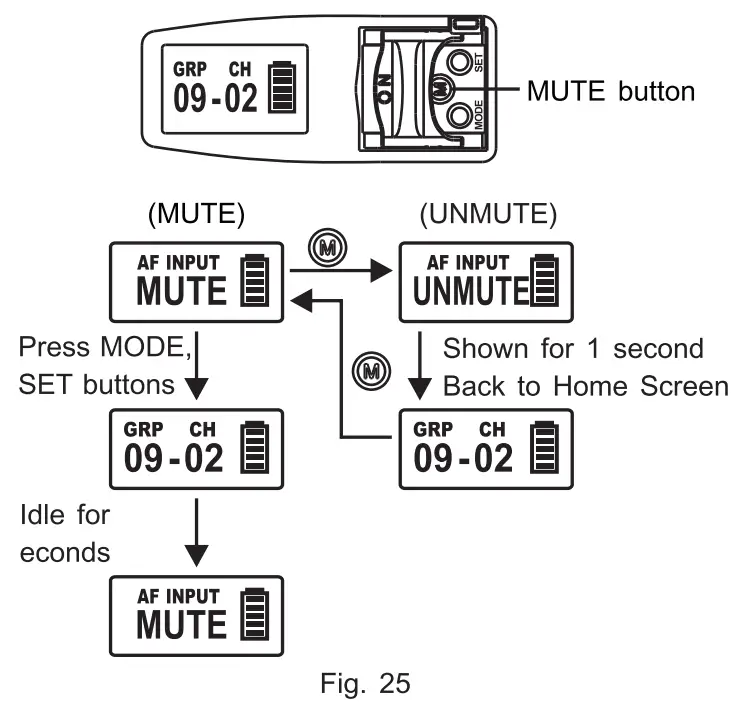 GRP CH
09-02

ON

SET

M

MODE

MUTE button

(MUTE)

AF INPUT
MUTE

M

(UNMUTE)

AF INPUT
UNMUTE

Press MODE, SET buttons

M

Shown for 1 second Back to Home Screen

GRP CH
09-02

GRP CH
09-02

Idle for econds

AF INPUT
MUTE

Fig. 25