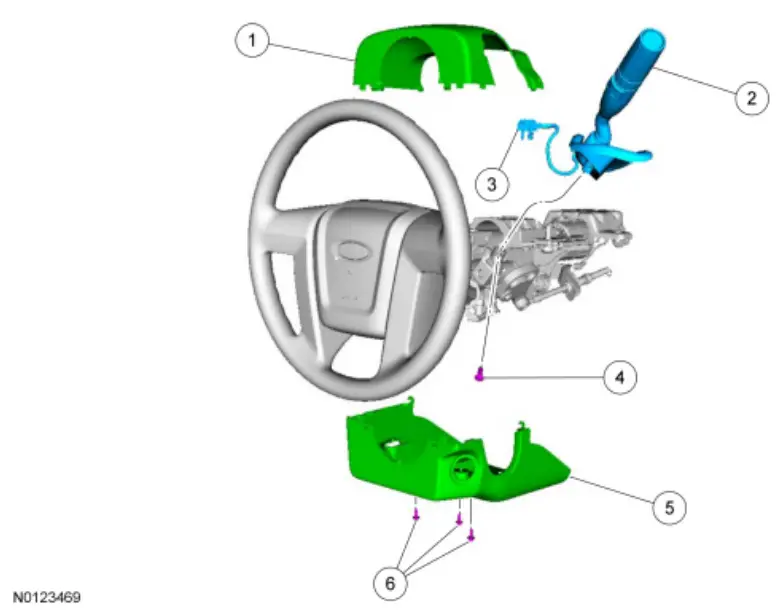 1
2
3
4
5
6
N0123469