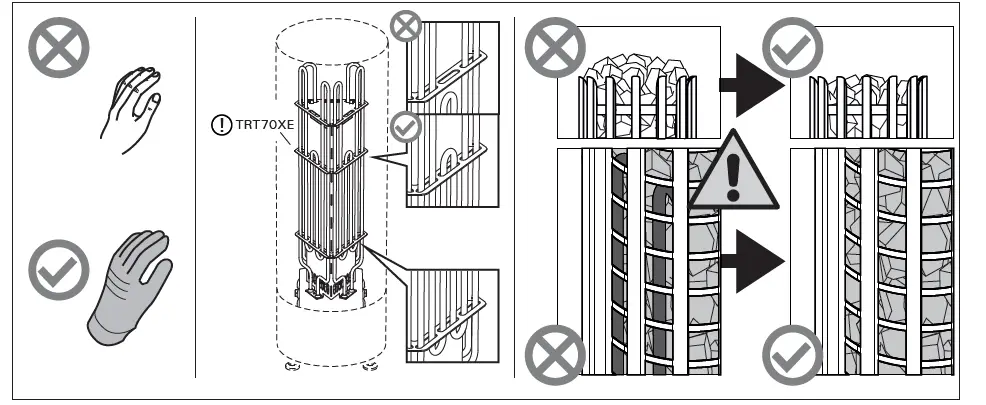 TRT70XE