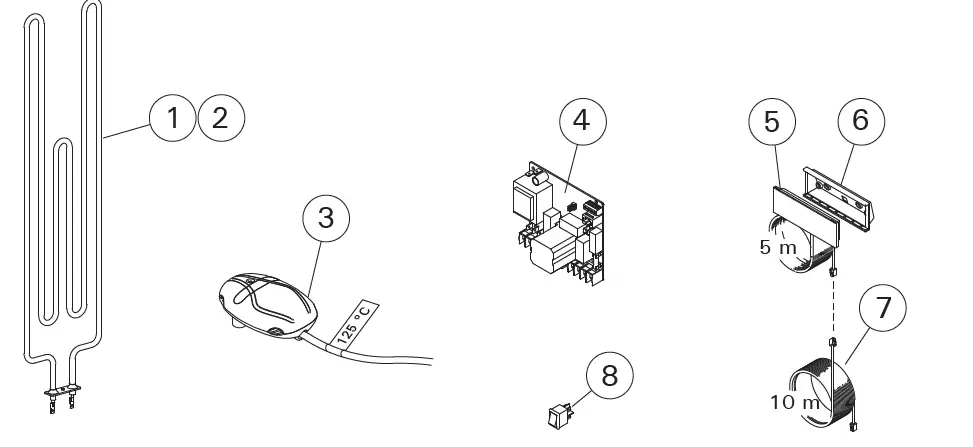 1
2
3
125 °C
4
5
6
5 m
7
10 m
8