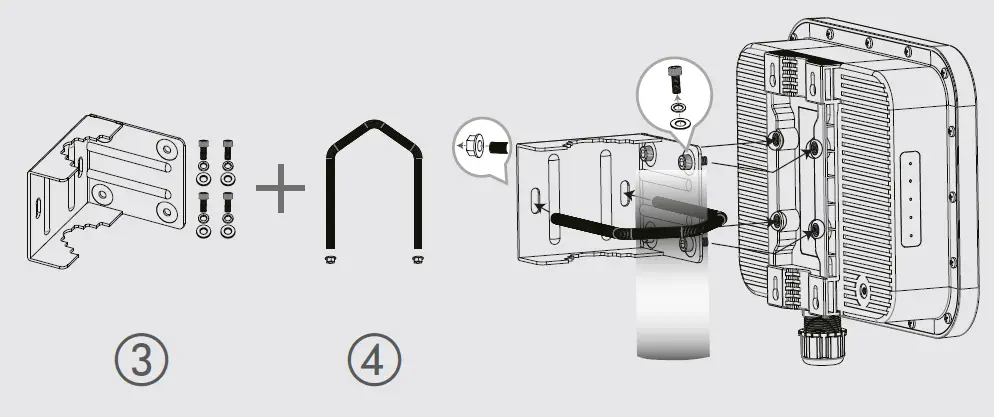 ③

④