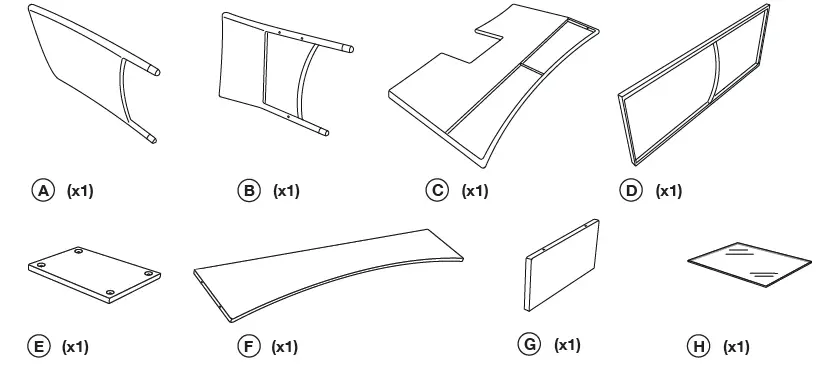 A (x1)
B (x1)
C (x1)
D (x1)

E (x1)
F (x1)
G (x1)
H (x1)