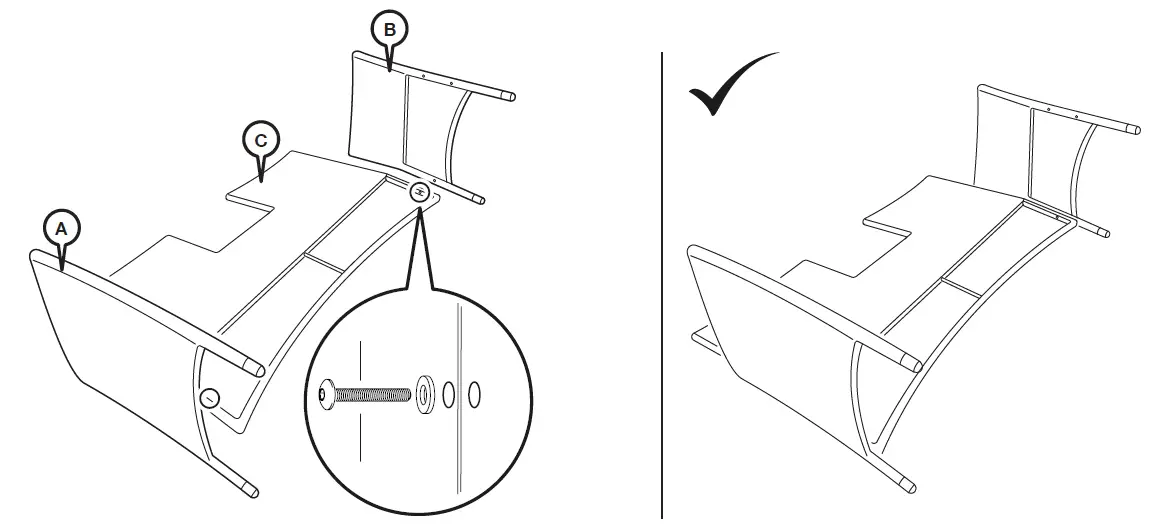 B

C

A