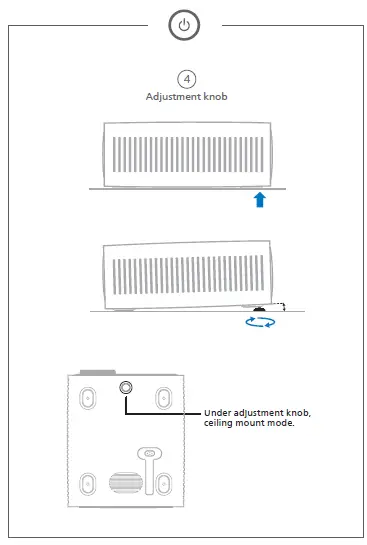 ④
Adjustment knob

Under adjustment knob, ceiling mount mode.