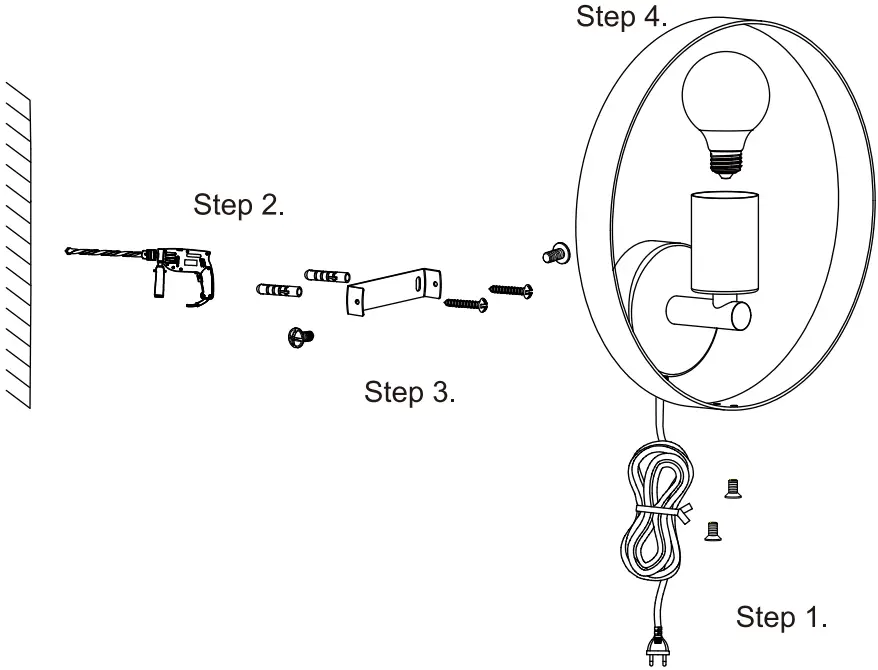 Step 4.

Step 2.

Step 3.

Step 1.