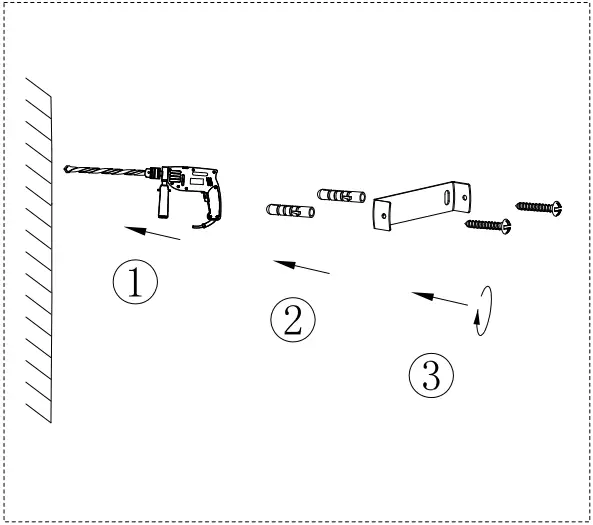 ①

②

③