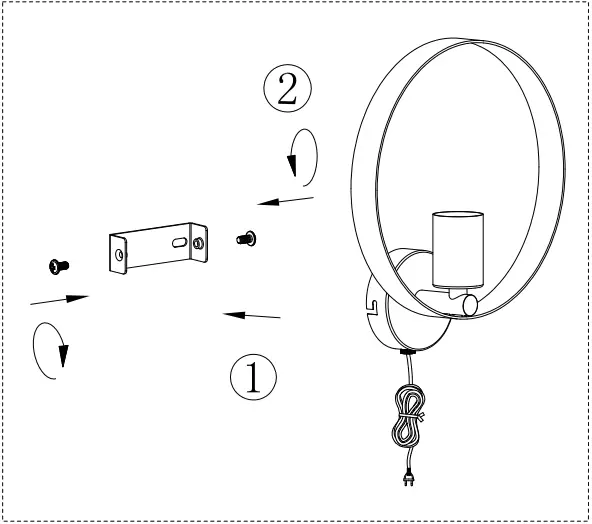 2

1