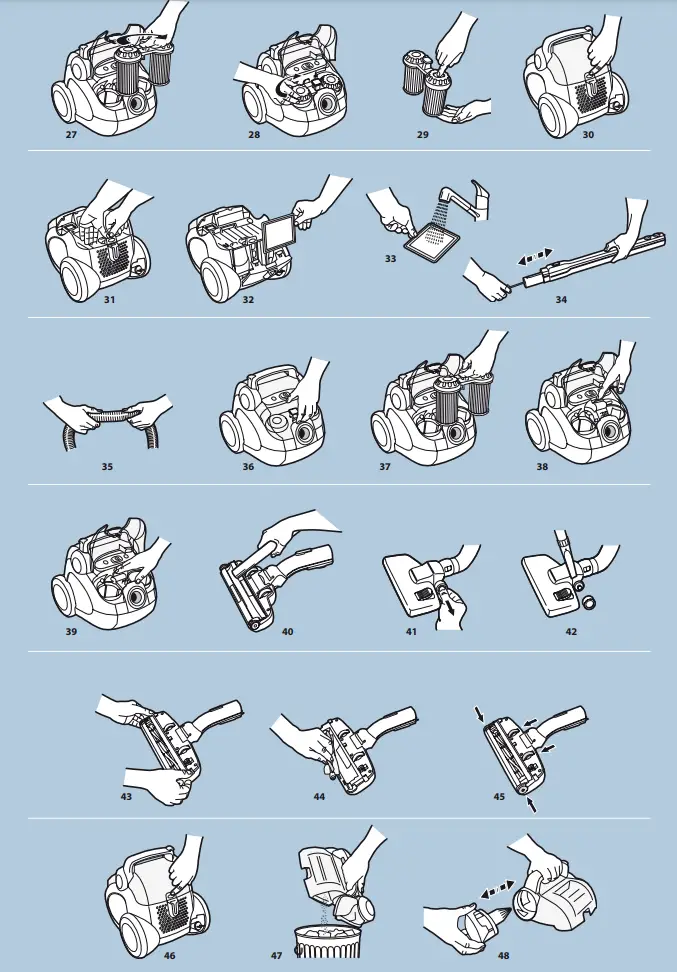 27
28
29
30
31
32
33
34
35
36
37
38
39
40
41
42
43
44
45
46
47
48