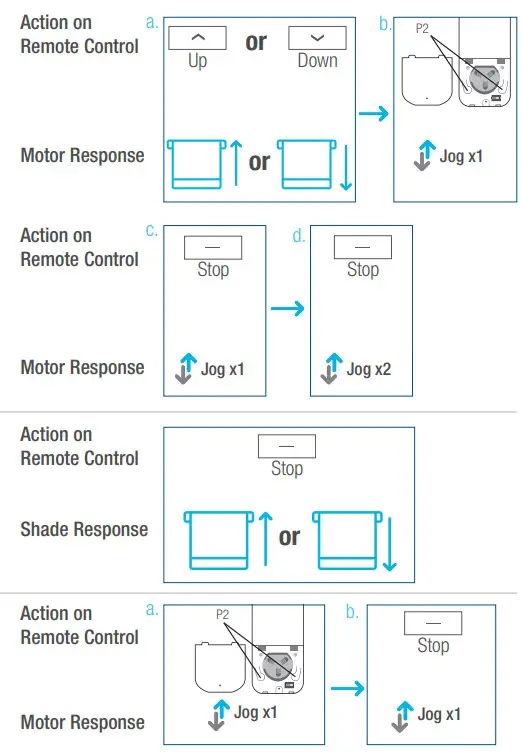 Action on Remote Control

a.

Up

or

Down

Motor Response

or

b.

P2

Jog x1

Action on Remote Control

c.

Stop

Motor Response

Jog x1

d.

Stop

Jog x2

Action on Remote Control

Stop

Shade Response

or

Action on Remote Control

a.

P2

Motor Response

Jog x1

b.

Stop

Jog x1