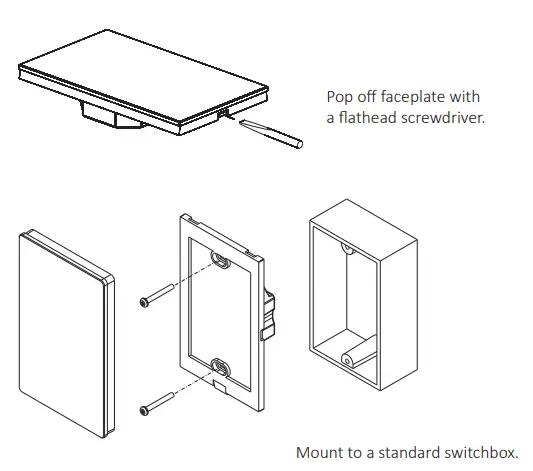 Pop off faceplate with a flathead screwdriver.

Mount to a standard switchbox.