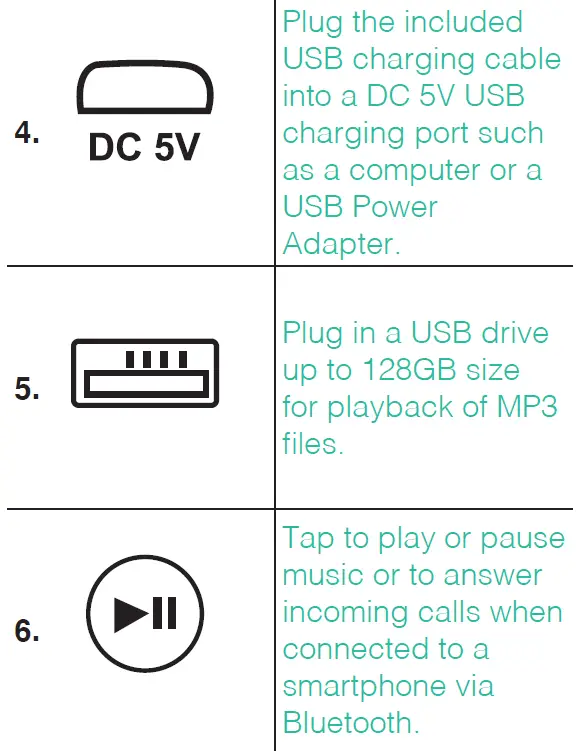 | | |
|---|---|
| 4. DC 5V | Plug the included USB charging cable into a DC 5V USB charging port such as a computer or a USB Power Adapter. |
| 5. | Plug in a USB drive up to 128GB size for playback of MP3 files. |
| 6. | Tap to play or pause music or to answer incoming calls when connected to a smartphone via Bluetooth. |