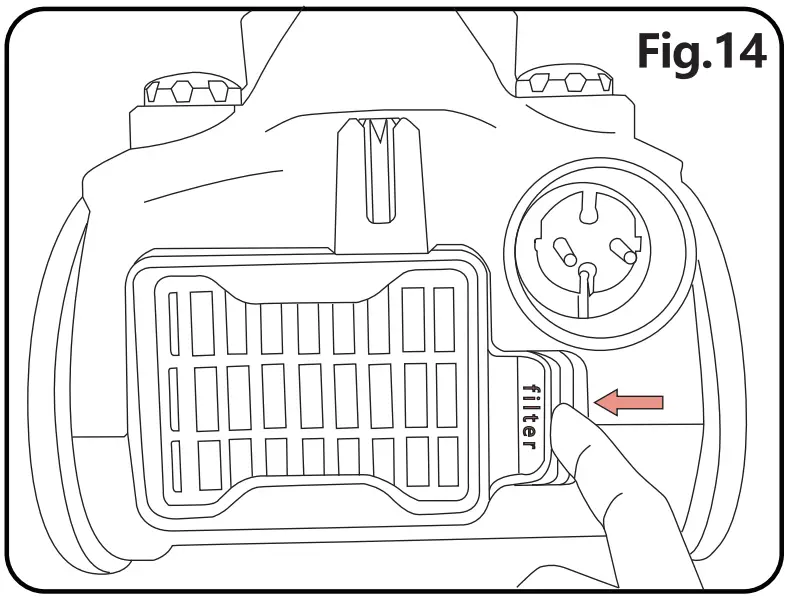 Fig.14

filter