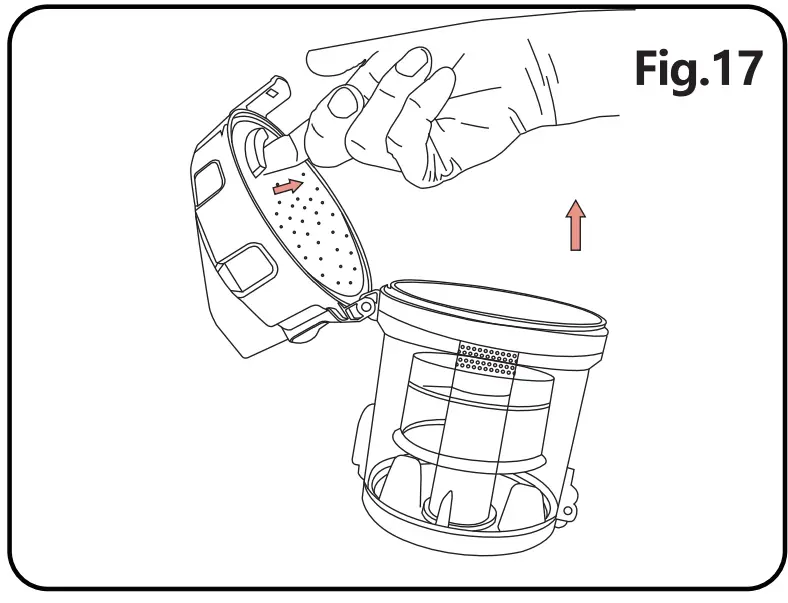 Fig.17