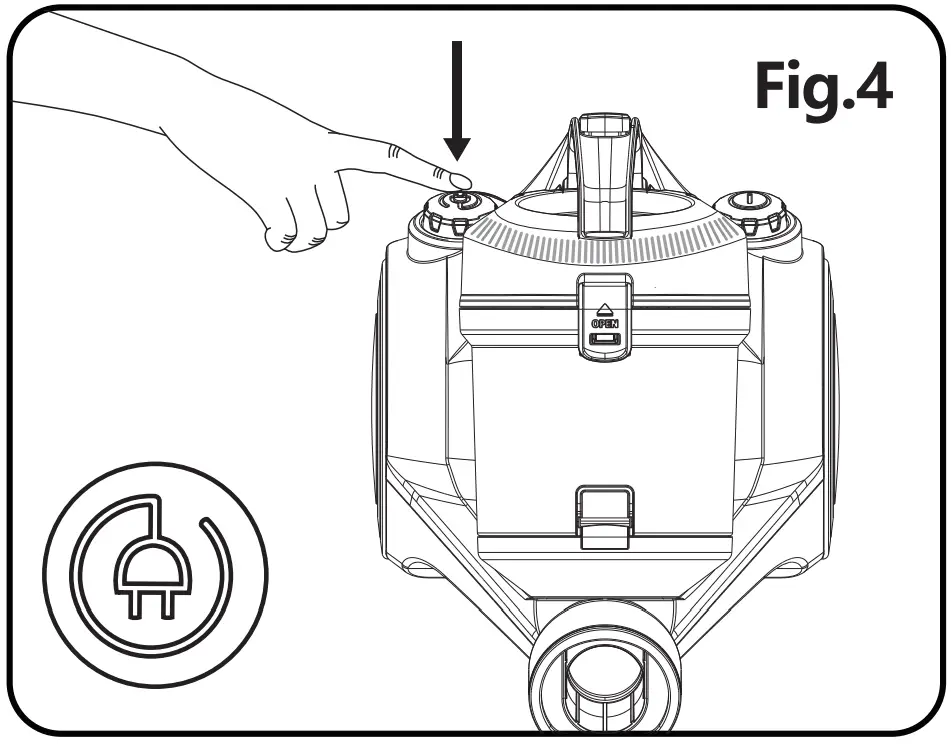 Fig.4

OPEN