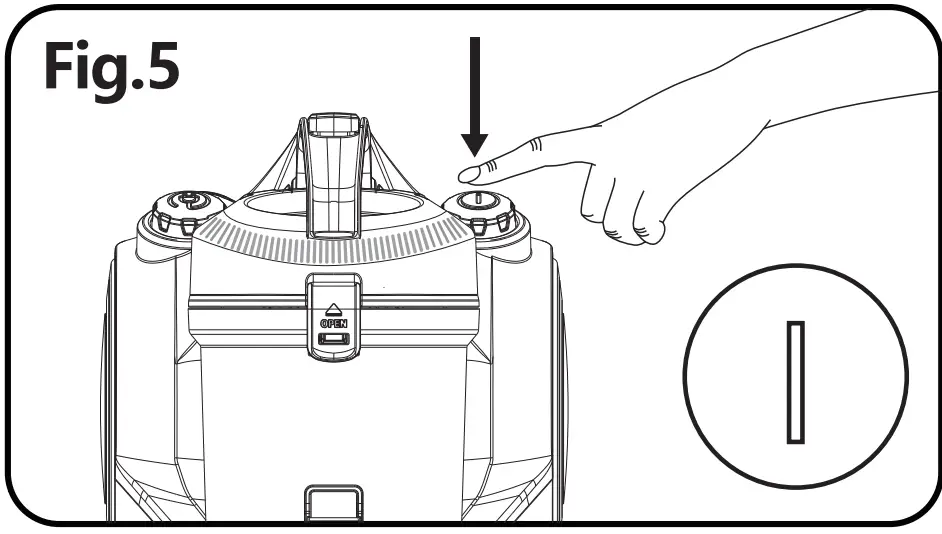 Fig.5

OPEN