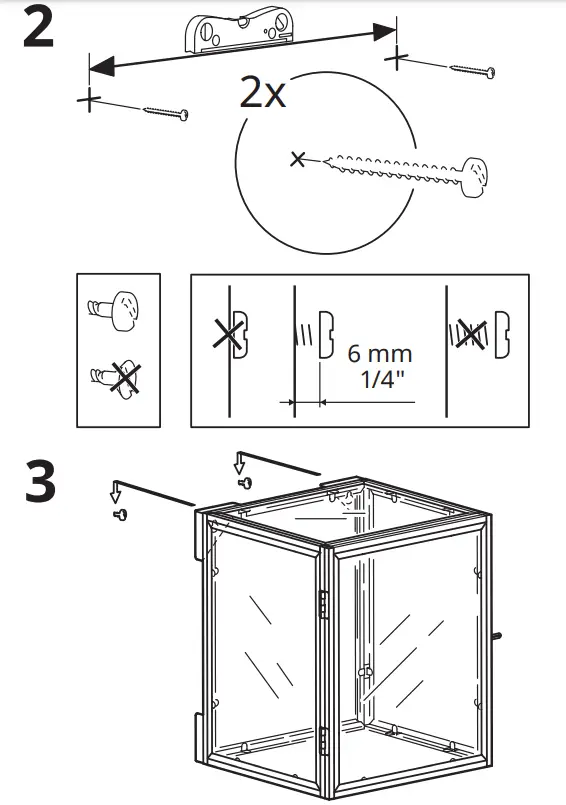 2

2x

6 mm
1/4"

3