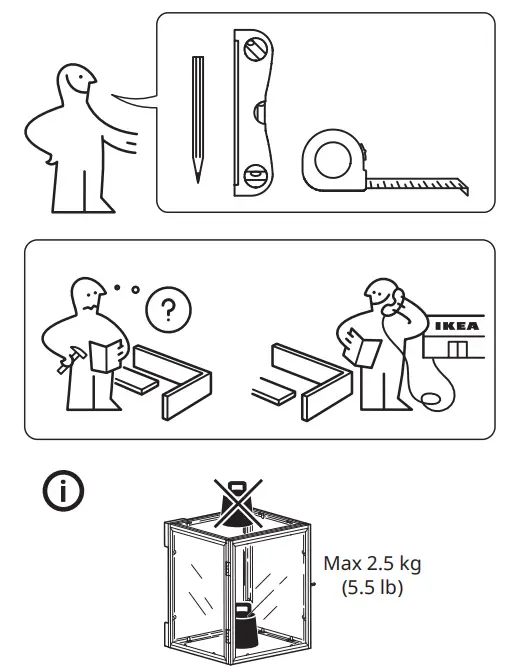 ?

IKEA

i

Max 2.5 kg
(5.5 lb)