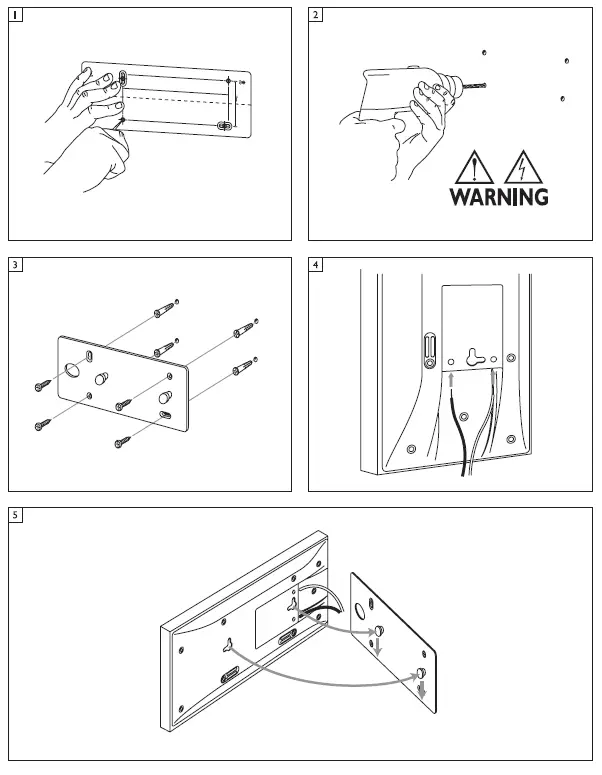 1

2

WARNING

3

4

5