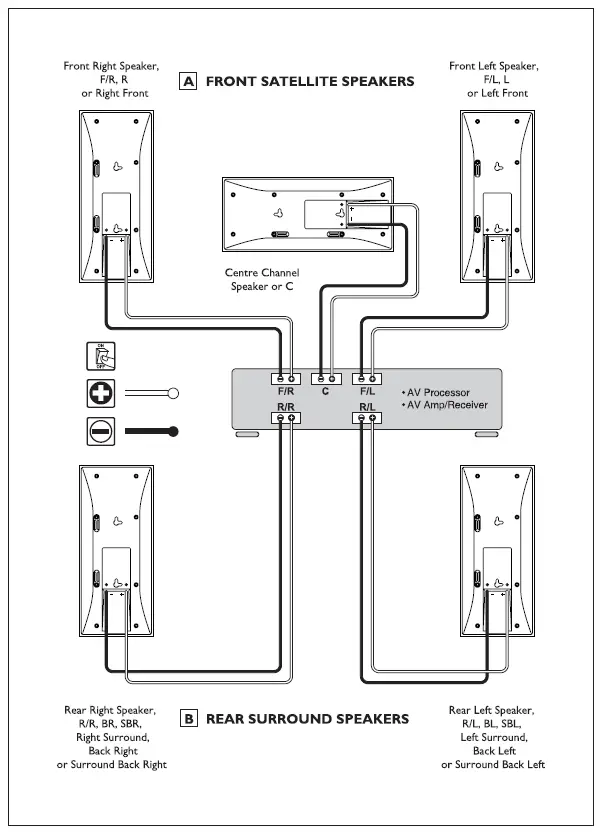 Front Right Speaker,
F/R, R
or Right Front

A FRONT SATELLITE SPEAKERS

Front Left Speaker,
F/L, L
or Left Front

Centre Channel
Speaker or C

ON
OFF

F/R C F/L
R/R R/L

• AV Processor
• AV Amp/Receiver

Rear Right Speaker,
R/R, BR, SBR,
Right Surround,
Back Right
or Surround Back Right

B REAR SURROUND SPEAKERS

Rear Left Speaker,
R/L, BL, SBL,
Left Surround,
Back Left
or Surround Back Left