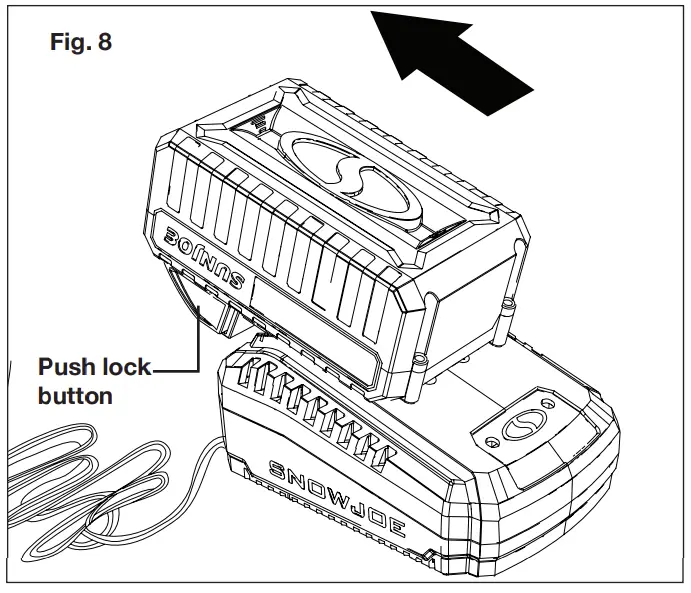 Fig. 8

SUNJOE

Push lock button

SNOWJOE