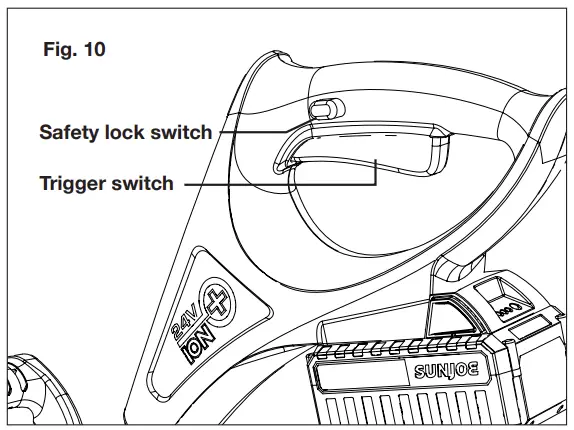 Fig. 10

Safety lock switch

Trigger switch

24V
ION

SUNJOE