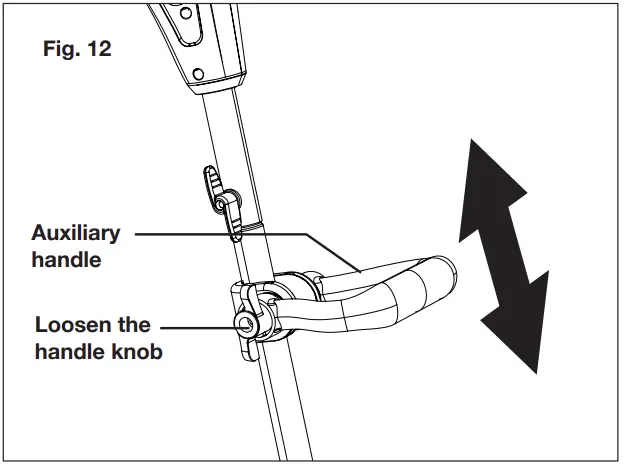 Fig. 12

Auxiliary handle

Loosen the handle knob