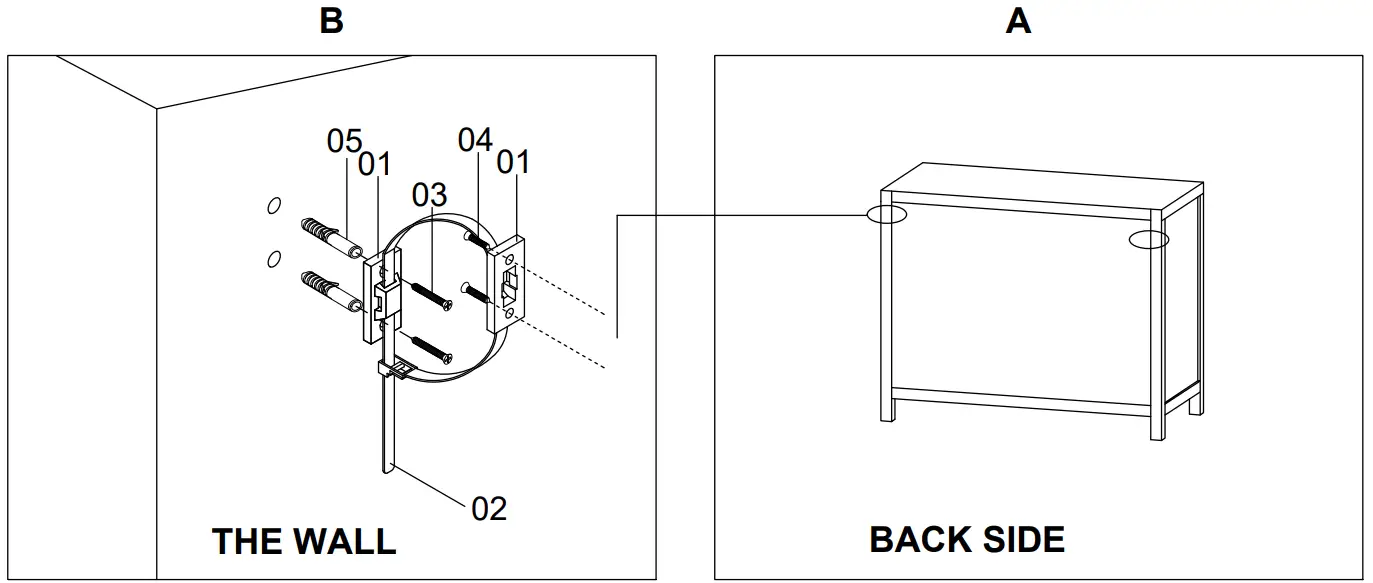 B

05
01
03
04
01
02
THE WALL

A

BACK SIDE