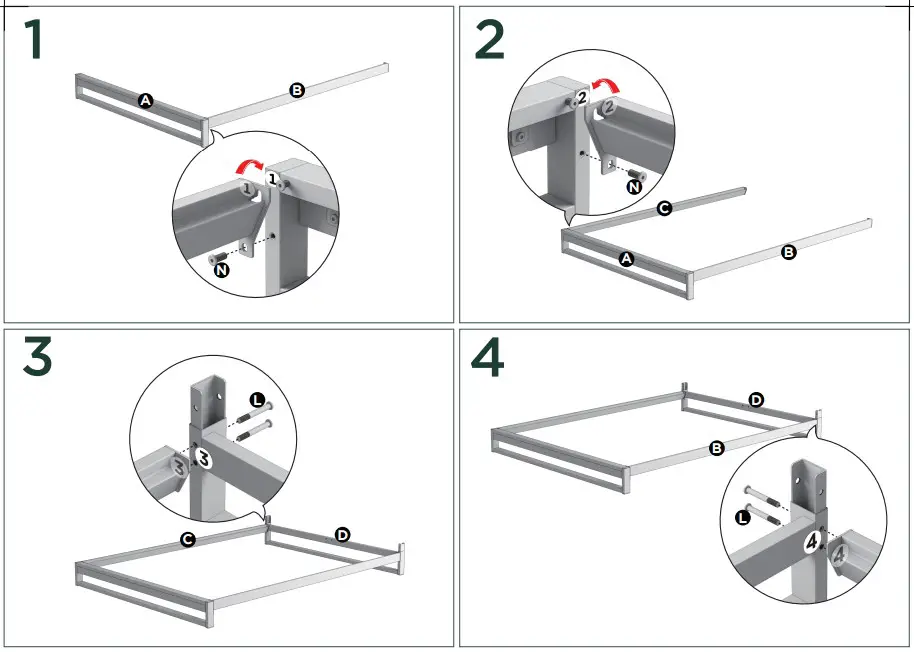 1
A
B
1
1
N

2
2
2
N
C
A
B

3
L
3
3
C
D

4
D
B
L
4
4