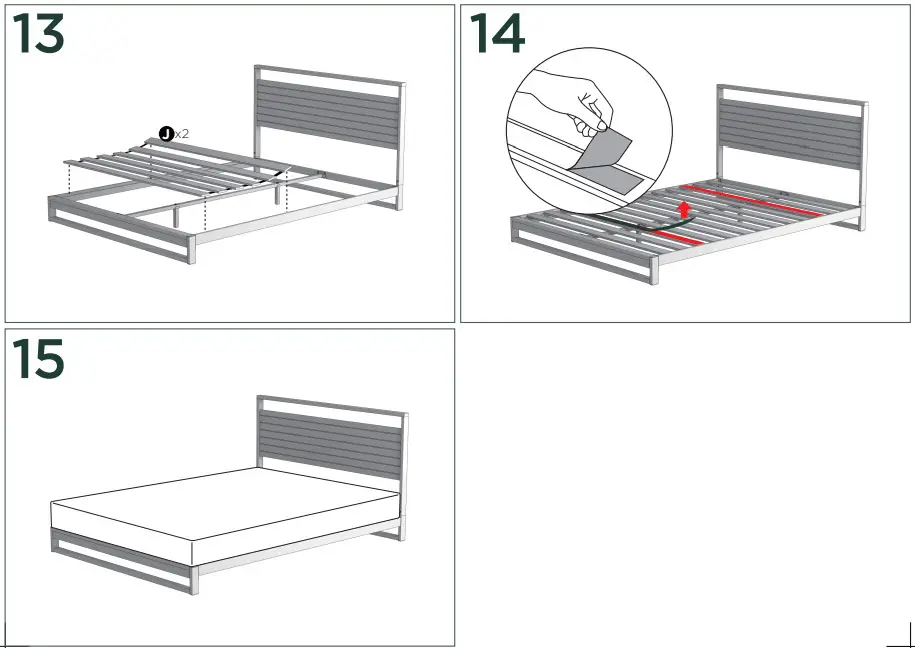 13

J x2

14

15