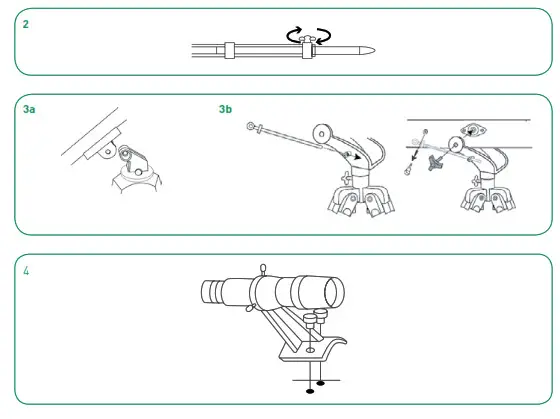 2

3a

3b

4