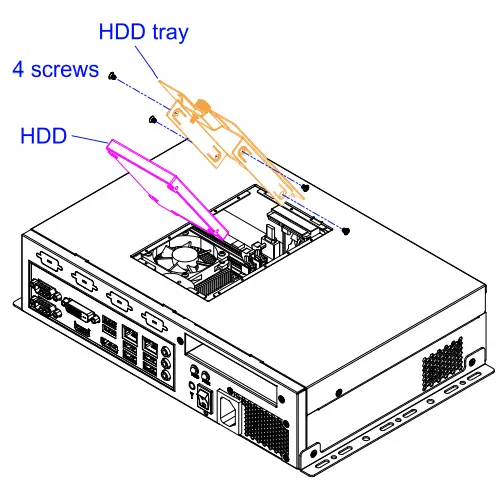 HDD tray
4 screws
HDD