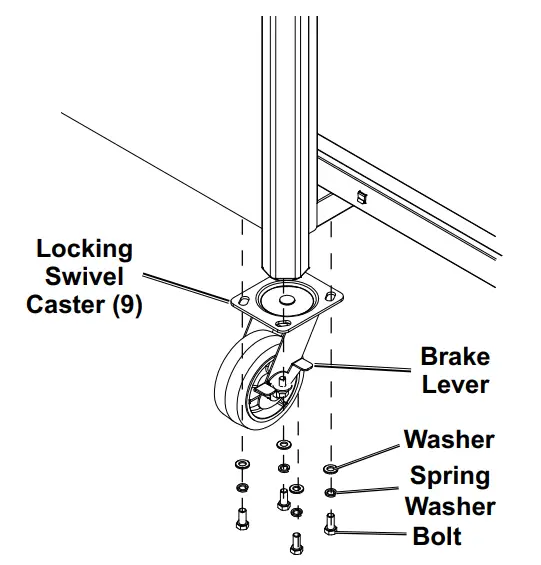 Locking Swivel Caster (9)

Brake Lever

Washer

Spring Washer

Bolt