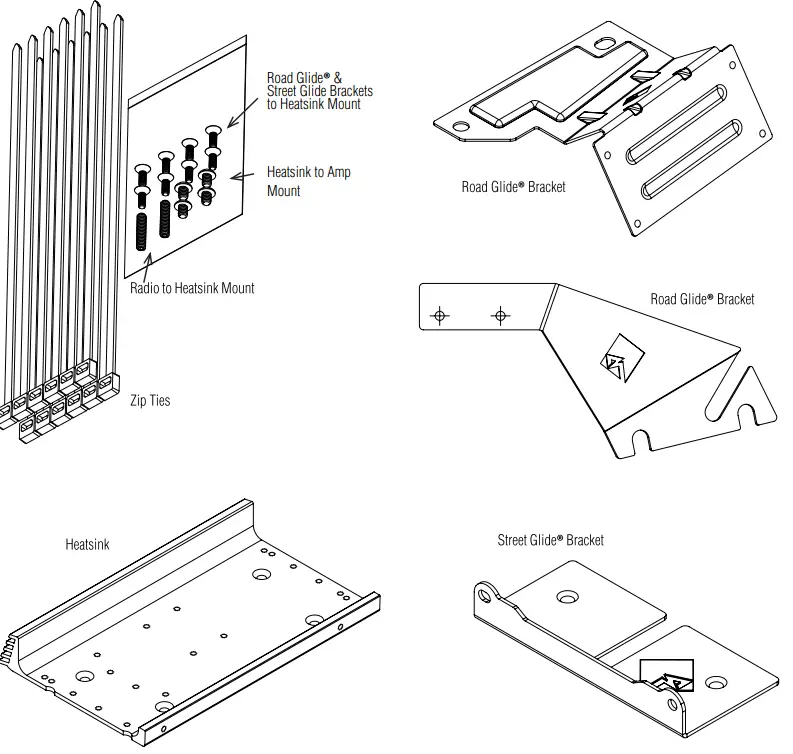 Road Glide® & Street Glide Brackets to Heatsink Mount

Heatsink to Amp Mount

Radio to Heatsink Mount

Zip Ties

Road Glide® Bracket

Road Glide® Bracket

Heatsink

Street Glide® Bracket