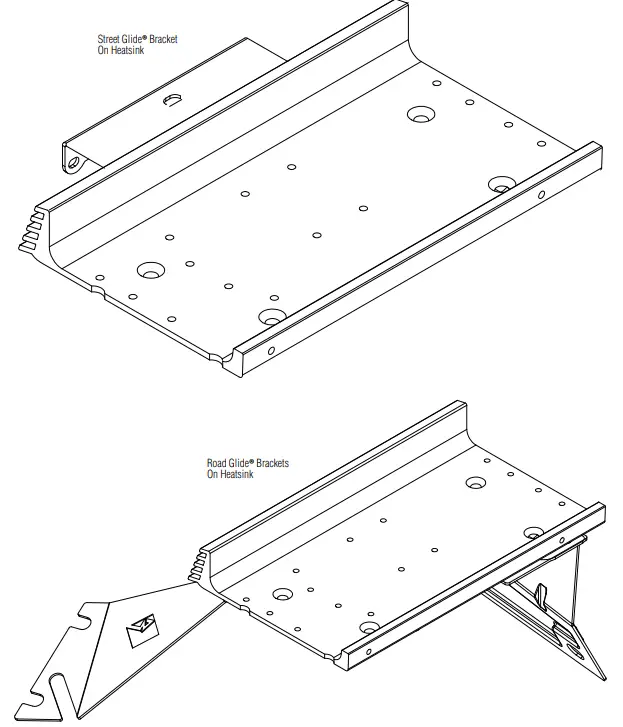 Street Glide® Bracket
On Heatsink

Road Glide® Brackets
On Heatsink