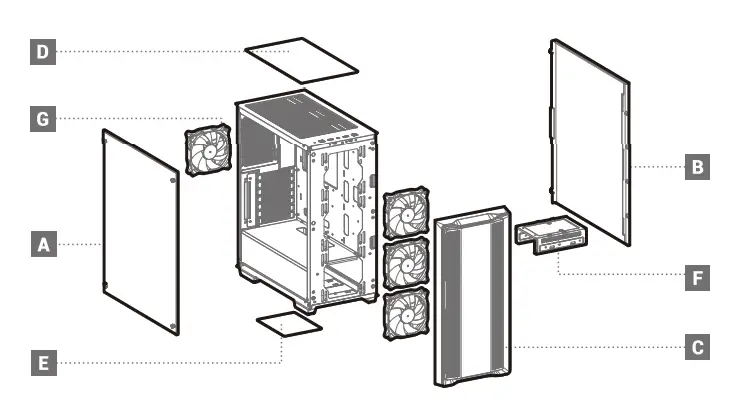 D
G
A
E
B
F
C