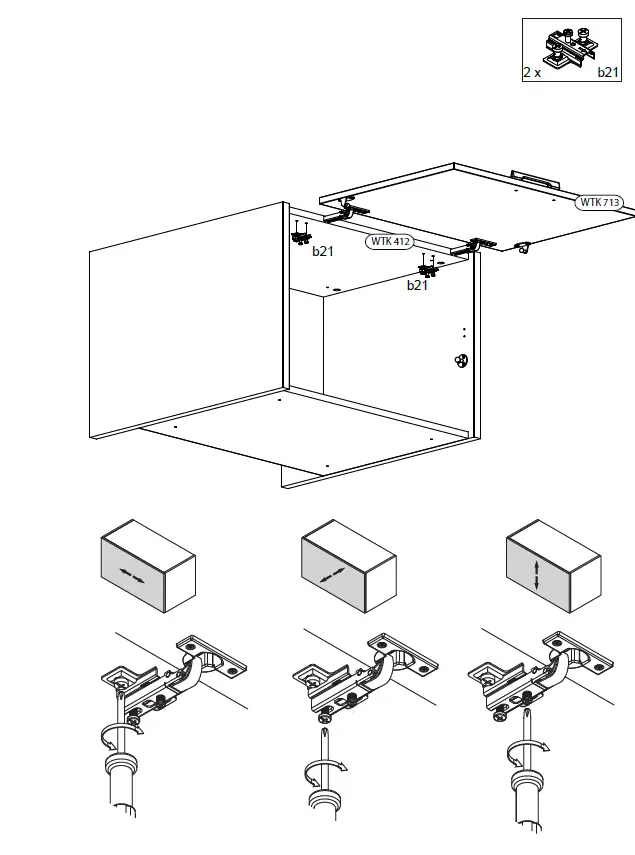 2 x b21

WTK 713

WTK 412

b21

b21