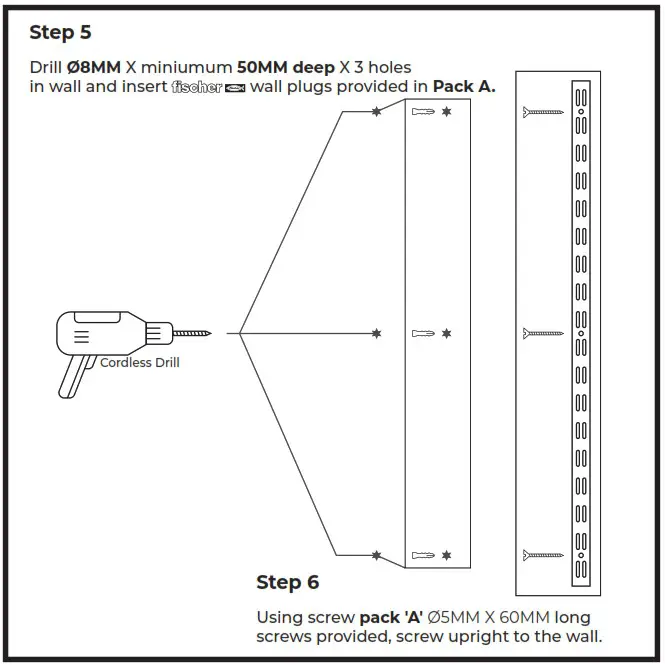 Step 5

Drill Ø8MM X miniumum 50MM deep X 3 holes in wall and insert fischer wall plugs provided in Pack A.

Cordless Drill

Step 6

Using screw pack 'A' Ø5MM X 60MM long screws provided, screw upright to the wall.