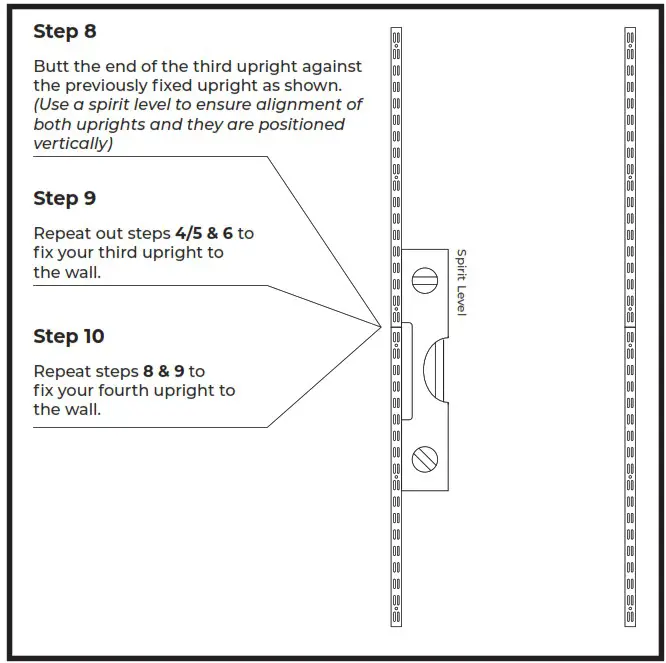 Step 8

Butt the end of the third upright against the previously fixed upright as shown. (Use a spirit level to ensure alignment of both uprights and they are positioned vertically)

Step 9

Repeat out steps 4/5 & 6 to fix your third upright to the wall.

Step 10

Repeat steps 8 & 9 to fix your fourth upright to the wall.

Spirit Level