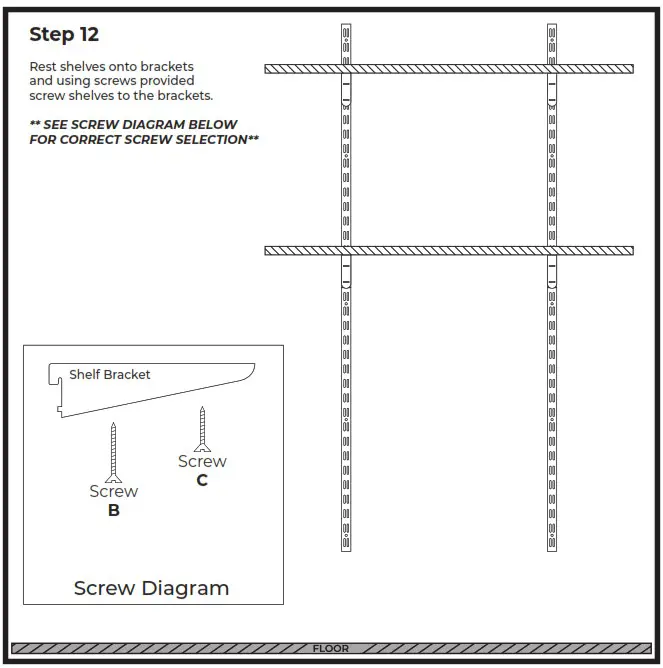 Step 12

Rest shelves onto brackets and using screws provided screw shelves to the brackets.

** SEE SCREW DIAGRAM BELOW FOR CORRECT SCREW SELECTION**

Shelf Bracket

Screw
B

Screw
C

Screw Diagram

FLOOR