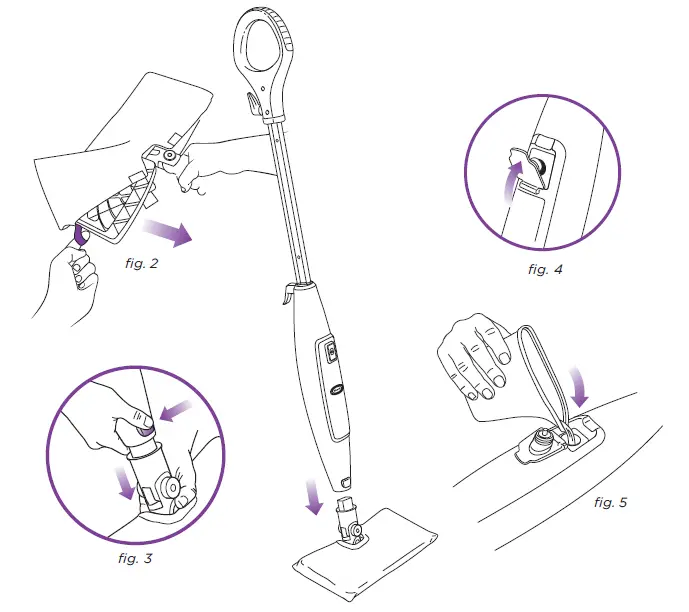 fig. 2

fig. 4

fig. 3

fig. 5