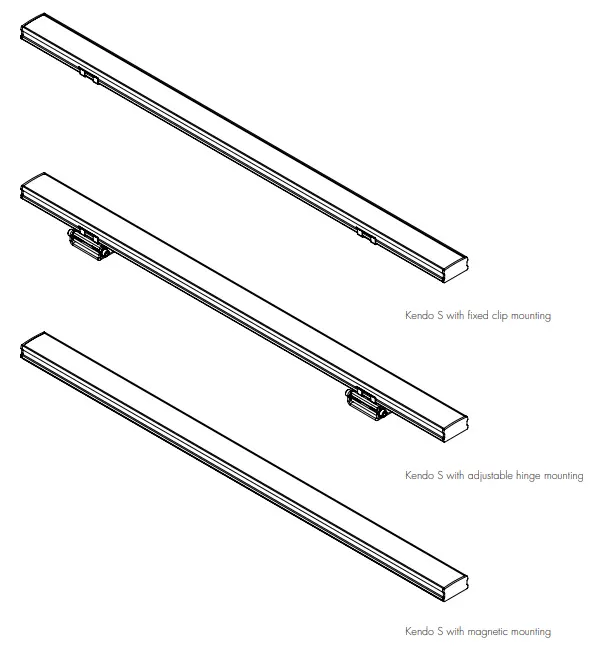 Kendo S with fixed clip mounting

Kendo S with adjustable hinge mounting

Kendo S with magnetic mounting