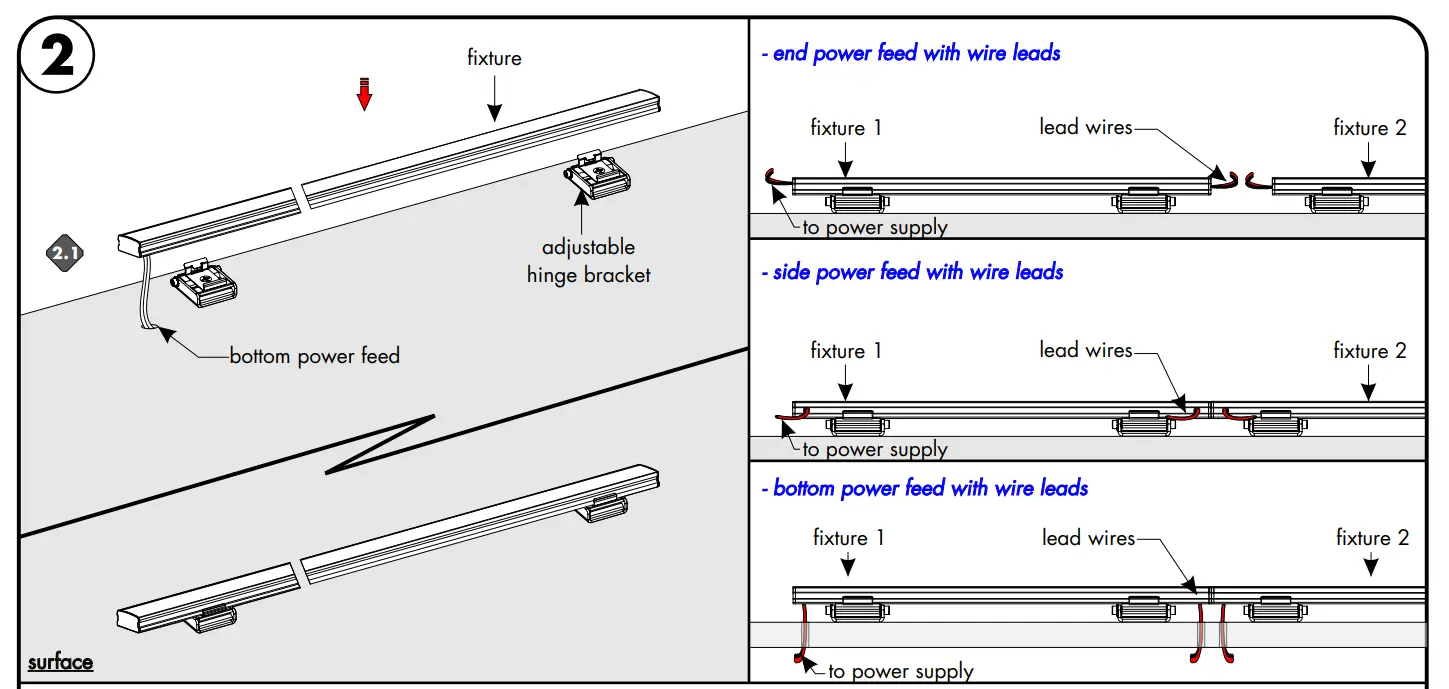 2

fixture

2.1

adjustable hinge bracket

bottom power feed

surface

- end power feed with wire leads

fixture 1

lead wires

fixture 2

to power supply

- side power feed with wire leads

fixture 1

lead wires

fixture 2

to power supply

- bottom power feed with wire leads

fixture 1

lead wires

fixture 2

to power supply