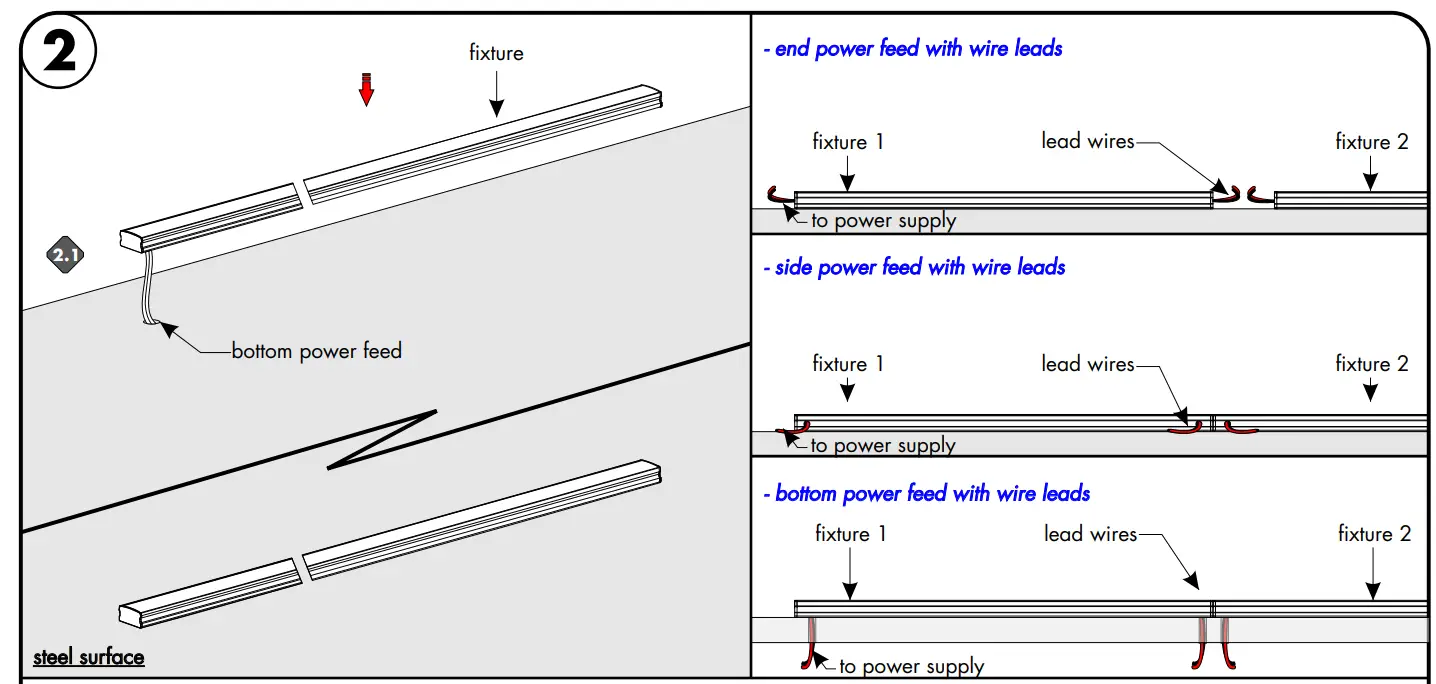 2

fixture

2.1

bottom power feed

steel surface

- end power feed with wire leads

fixture 1

lead wires

fixture 2

to power supply

- side power feed with wire leads

fixture 1

lead wires

fixture 2

to power supply

- bottom power feed with wire leads

fixture 1

lead wires

fixture 2

to power supply