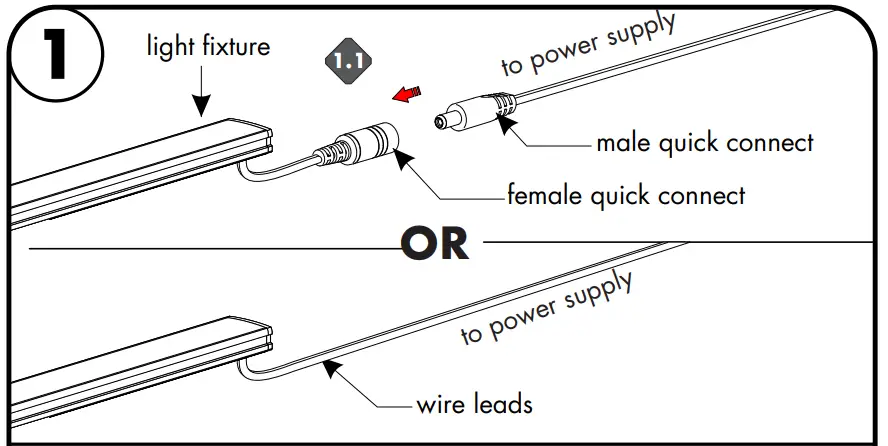 1

light fixture

1.1

to power supply

male quick connect

female quick connect

OR

to power supply

wire leads