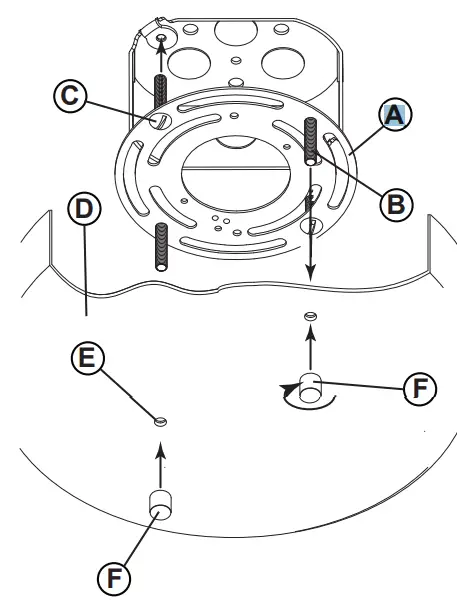 C
A
B
D
E
F
F