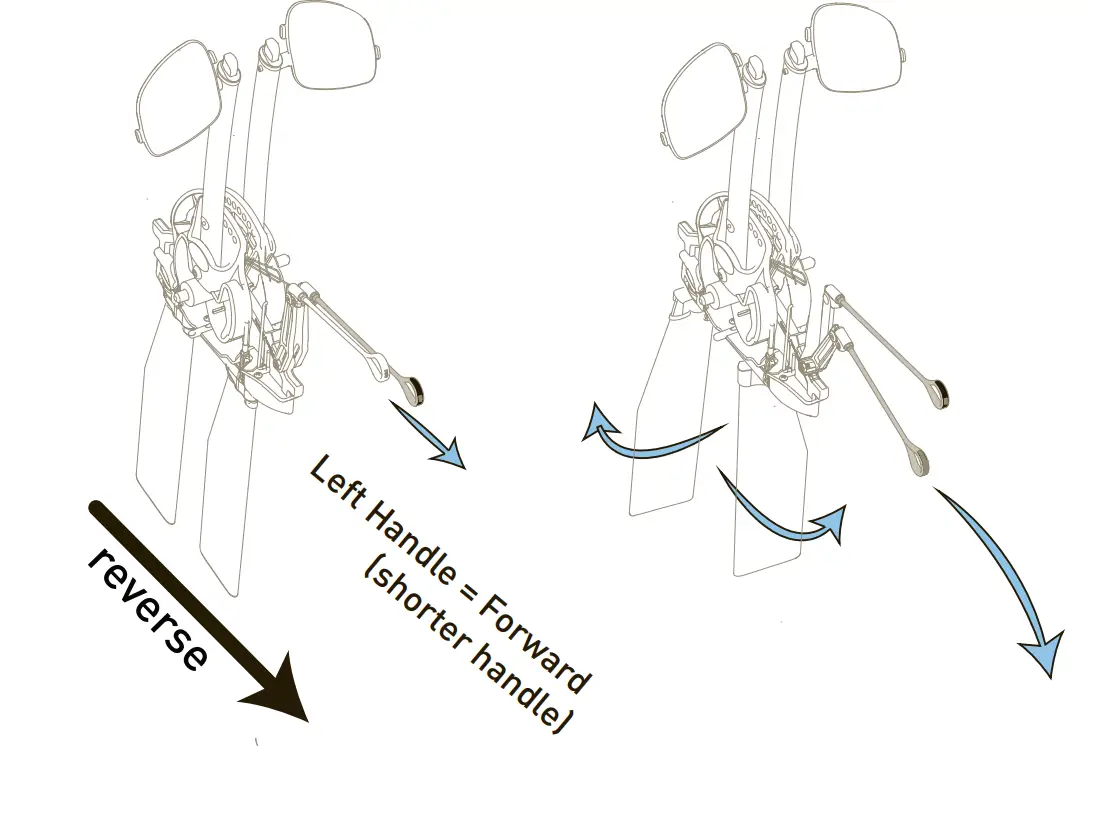 reverse

Left Handle = Forward
(shorter handle)